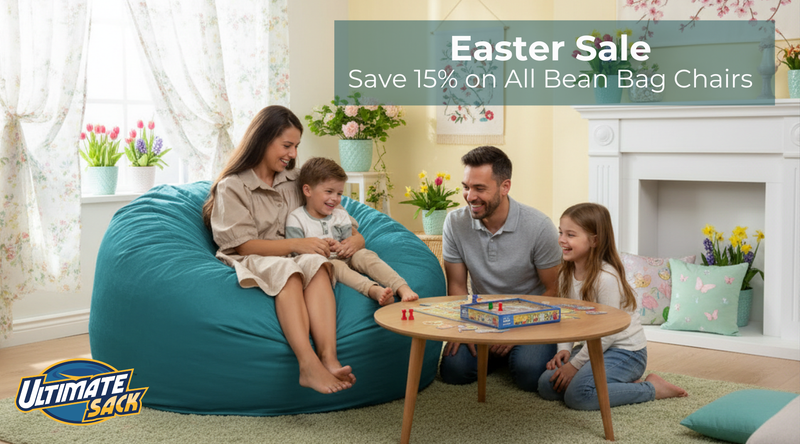 Easter Sale
Save 15% on All Bean Bag Chairs

ULTIMATE SACK