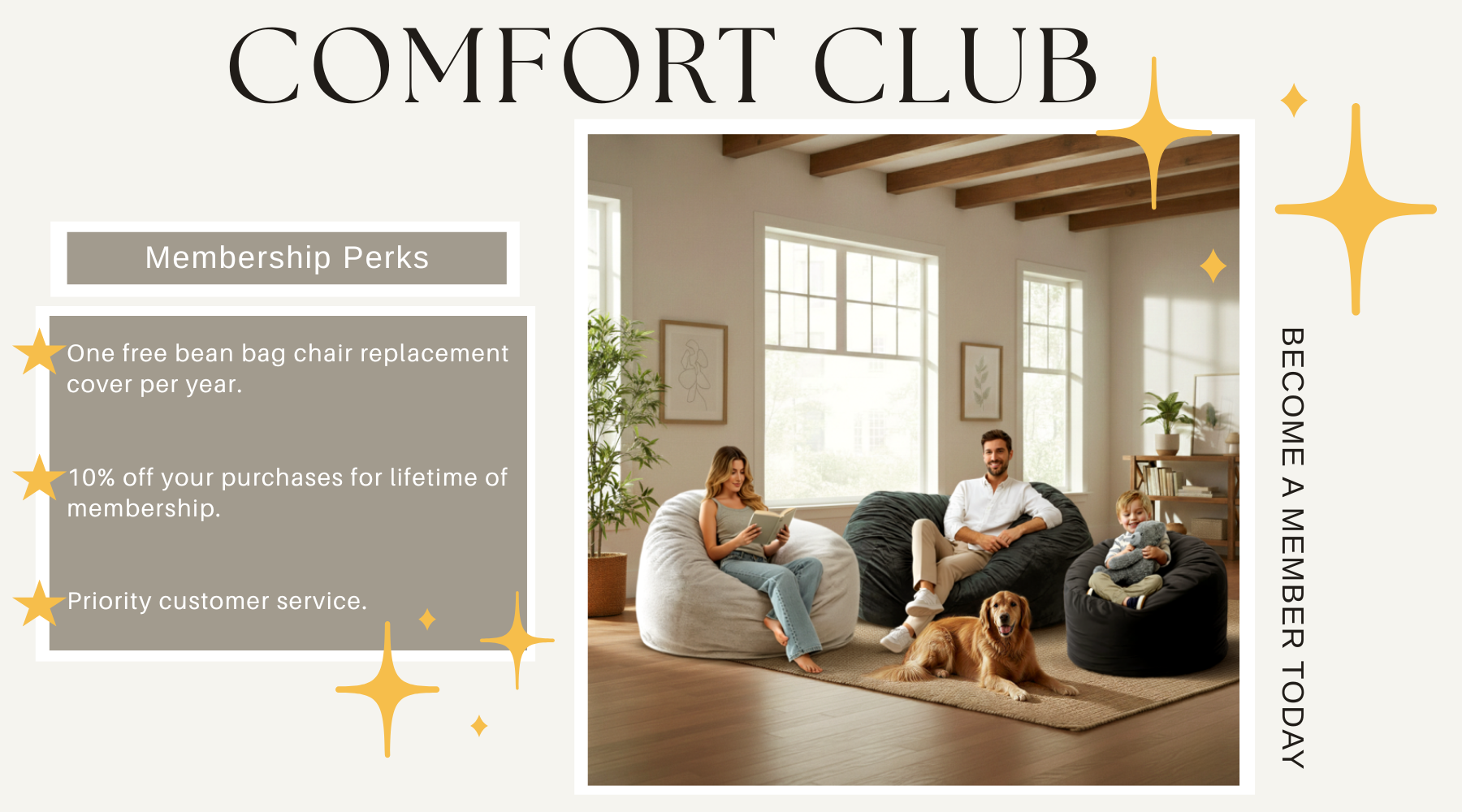 COMFORT CLUB

Membership Perks

One free bean bag chair replacement cover per year.

10% off your purchases for lifetime of membership.

Priority customer service.

BECOME A MEMBER TODAY